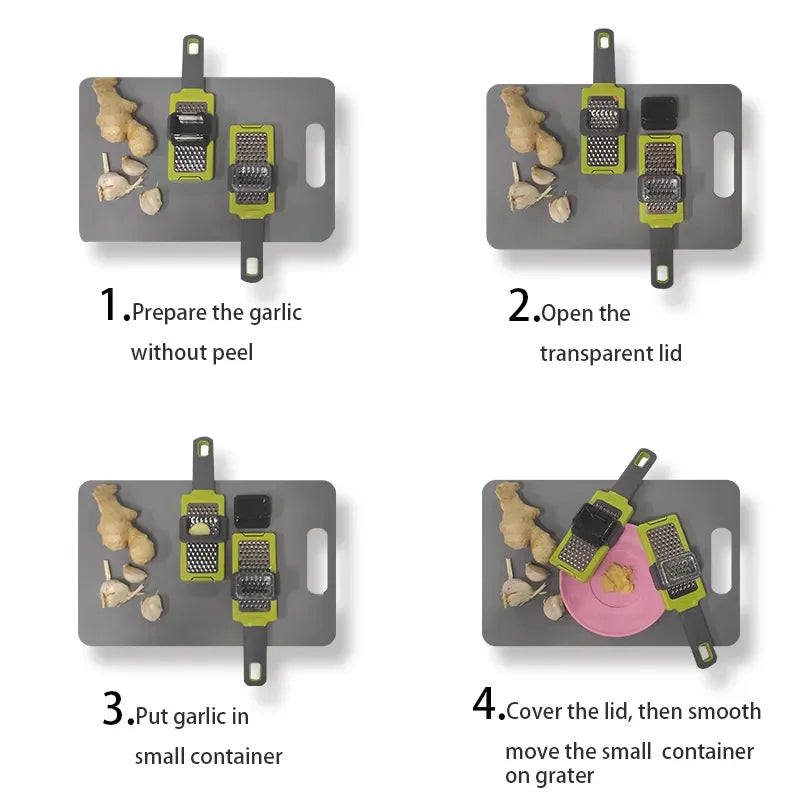 1.Prepare the garlic without peel

2.Open the transparent lid

3.Put garlic in small container

4.Cover the lid, then smooth move the small container on grater