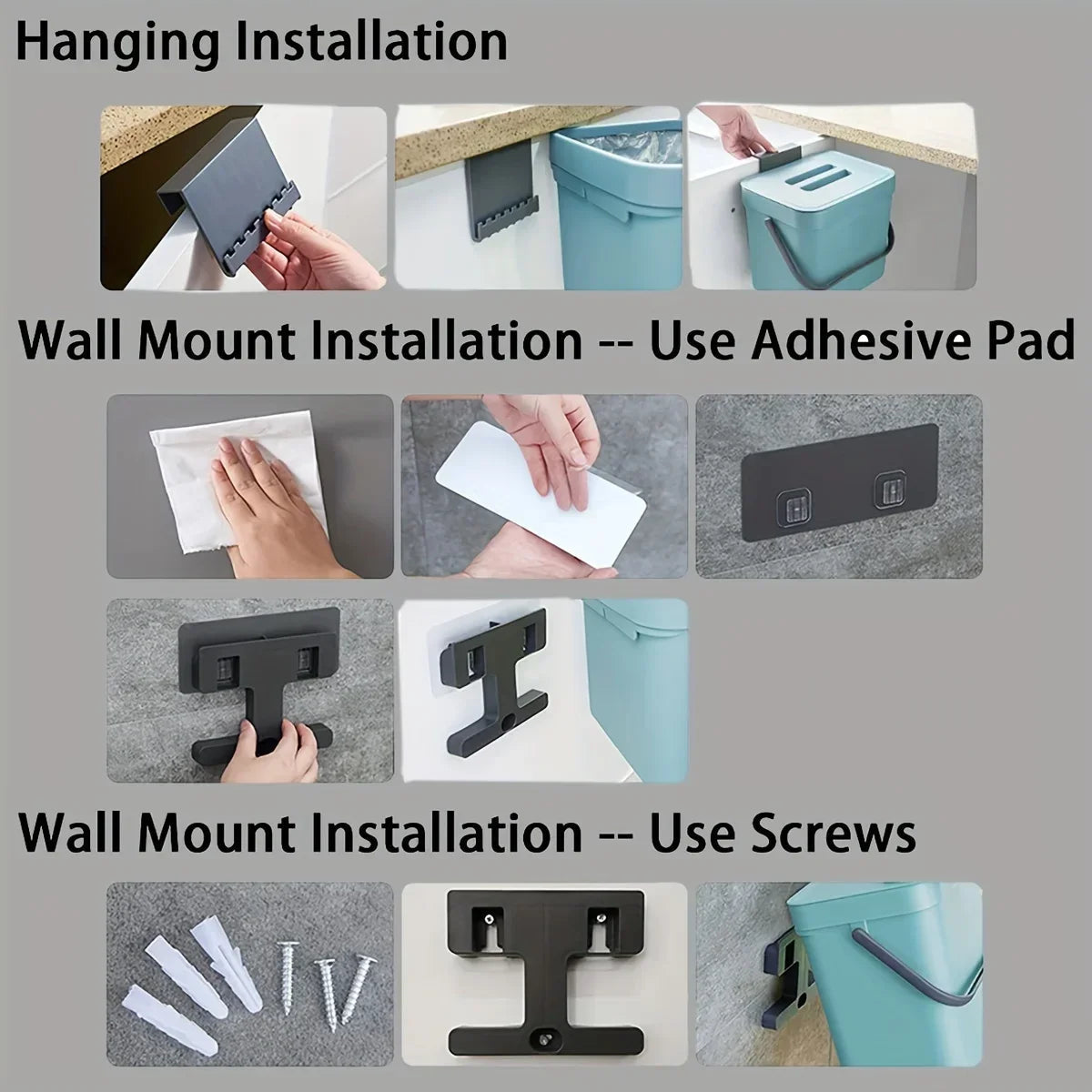 Hanging Installation

Wall Mount Installation -- Use Adhesive Pad

Wall Mount Installation -- Use Screws